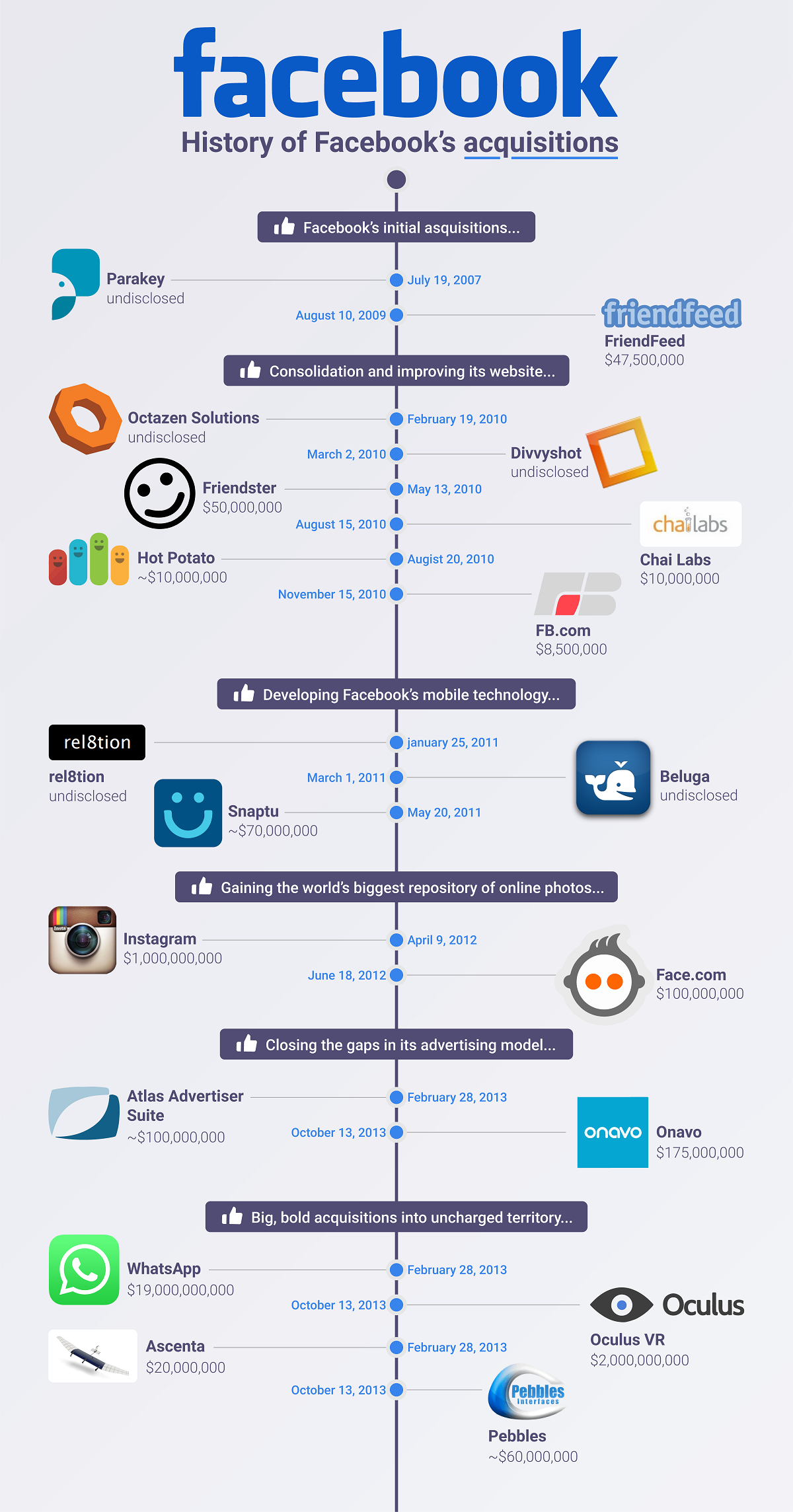 facebook
History of Facebook's acquisitions

Facebook's initial asquisitions...

Parakey
undisclosed
July 19, 2007

August 10, 2009
friendfeed
FriendFeed
$47,500,000

Consolidation and improving its website...

Octazen Solutions
undisclosed
February 19, 2010

March 2, 2010
Divvyshot
undisclosed

Friendster
$50,000,000
May 13, 2010

August 15, 2010
chailabs
Chai Labs
$10,000,000

Hot Potato
~$10,000,000
Augist 20, 2010

November 15, 2010
FB.com
$8,500,000

Developing Facebook's mobile technology...

rel8tion
rel8tion
undisclosed
january 25, 2011

March 1, 2011
Beluga
undisclosed

Snaptu
~$70,000,000
May 20, 2011

Gaining the world's biggest repository of online photos...

Instagram
$1,000,000,000
April 9, 2012

June 18, 2012
Face.com
$100,000,000

Closing the gaps in its advertising model...

Atlas Advertiser Suite
~$100,000,000
February 28, 2013

October 13, 2013
onavo
Onavo
$175,000,000

Big, bold acquisitions into uncharged territory...

WhatsApp
$19,000,000,000
February 28, 2013

October 13, 2013
Oculus
Oculus VR
$2,000,000,000

Ascenta
$20,000,000
February 28, 2013

October 13, 2013
Pebbles interfaces
Pebbles
~$60,000,000